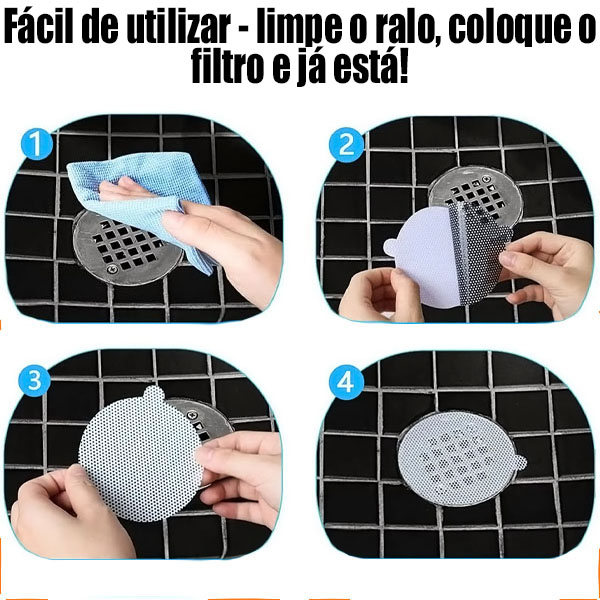 Fácil de utilizar - limpe o ralo, coloque o filtro e já está!

1

2

3

4